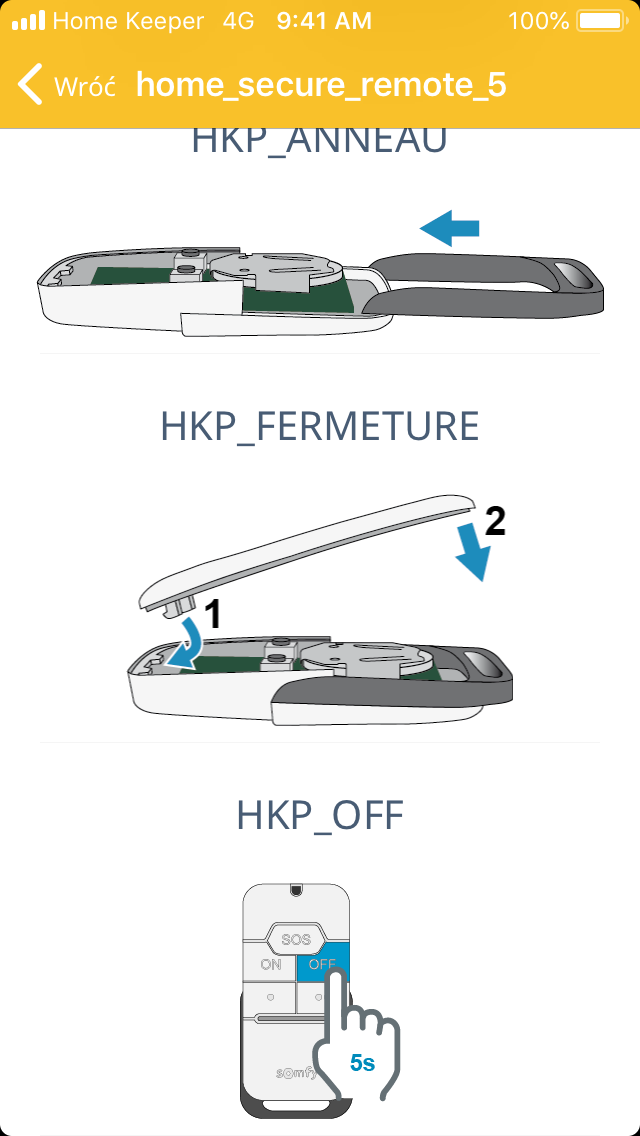 Home Keeper 4G 9:41 AM 100%

Wróć home_secure_remote_5

HKP_ANNEAU

HKP_FERMETURE

2

1

HKP_OFF

SOS

ON

OFF

5s

somfy